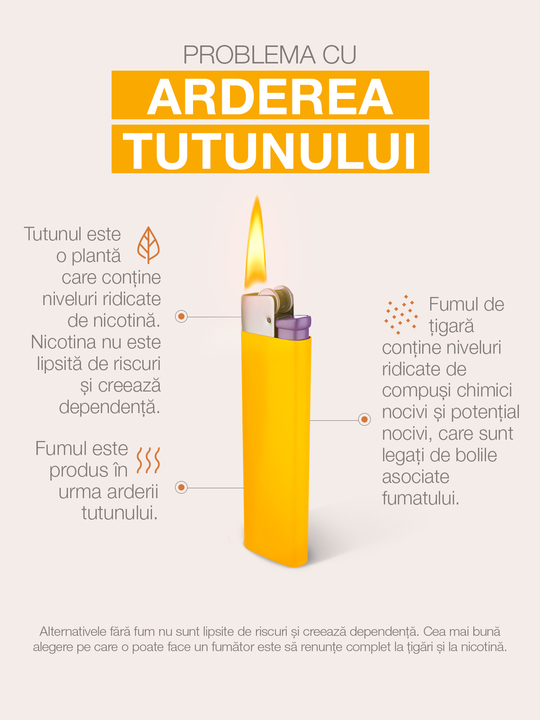 PROBLEMA CU
ARDEREA
TUTUNULUI

Tutunul este o plantă care conține niveluri ridicate de nicotină. Nicotina nu este lipsită de riscuri și creează dependență.

Fumul este produs în urma arderii tutunului.

Fumul de țigară conține niveluri ridicate de compuși chimici nocivi și potențial nocivi, care sunt legați de bolile asociate fumatului.

Alternativele fără fum nu sunt lipsite de riscuri și creează dependență. Cea mai bună alegere pe care o poate face un fumător este să renunțe complet la țigări și la nicotină.